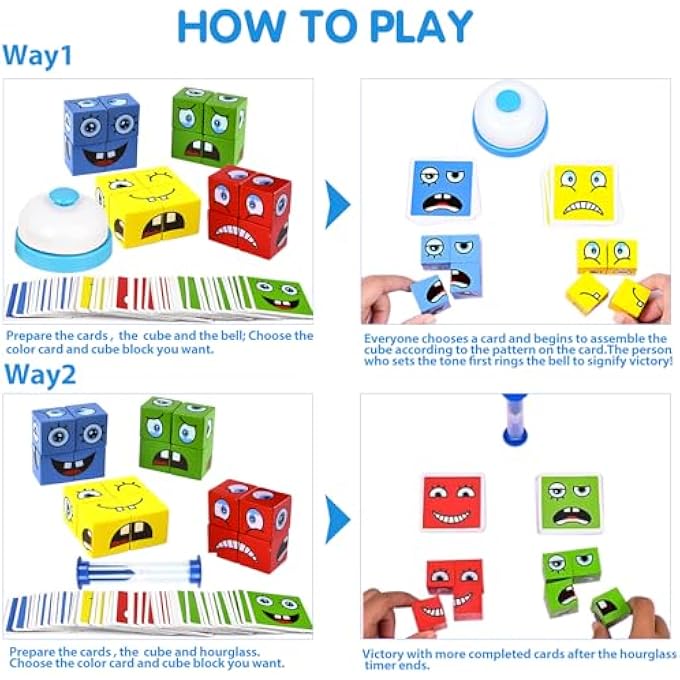 HOW TO PLAY

Way1

Prepare the cards , the cube and the bell; Choose the color card and cube block you want.

Everyone chooses a card and begins to assemble the cube according to the pattern on the card.The person who sets the tone first rings the bell to signify victory!

Way2

Prepare the cards , the cube and hourglass. Choose the color card and cube block you want.

Victory with more completed cards after the hourglass timer ends.